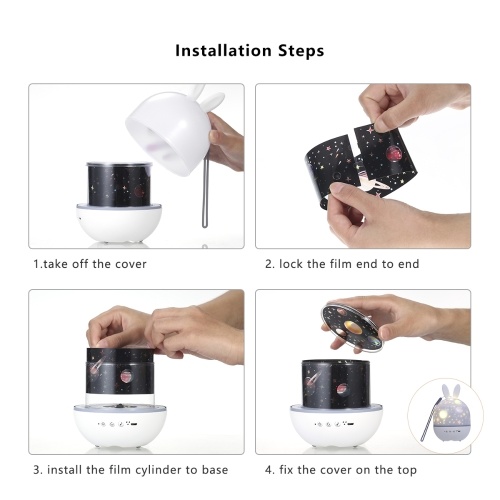 Installation Steps

1.take off the cover

2. lock the film end to end

3. install the film cylinder to base

4. fix the cover on the top