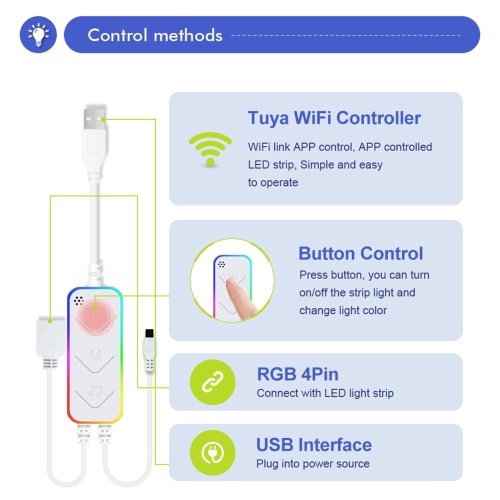 Control methods

Tuya WiFi Controller
WiFi link APP control, APP controlled LED strip, Simple and easy to operate

Button Control
Press button, you can turn on/off the strip light and change light color

RGB 4Pin
Connect with LED light strip

USB Interface
Plug into power source

M