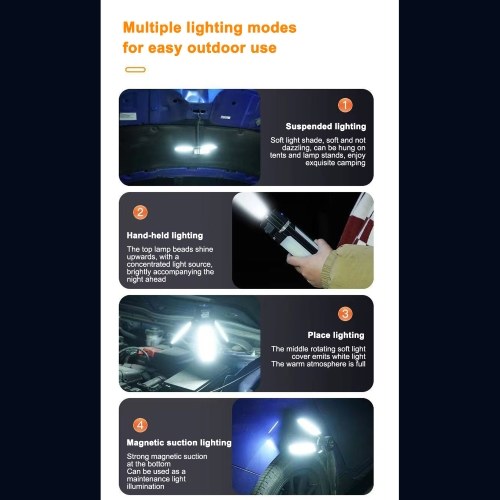 Multiple lighting modes for easy outdoor use

1

Suspended lighting

Soft light shade, soft and not dazzling, can be hung on tents and lamp stands, enjoy exquisite camping

2

Hand-held lighting

The top lamp beads shine upwards, with a concentrated light source, brightly accompanying the night ahead

3

Place lighting

The middle rotating soft light cover emits white light The warm atmosphere is full

4

Magnetic suction lighting

Strong magnetic suction at the bottom Can be used as a maintenance light illumination