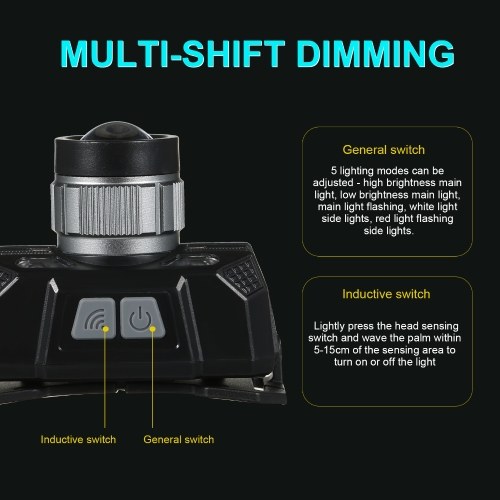 MULTI-SHIFT DIMMING

General switch

5 lighting modes can be adjusted - high brightness main light, low brightness main light, main light flashing, white light side lights, red light flashing side lights.

Inductive switch

Lightly press the head sensing switch and wave the palm within 5-15cm of the sensing area to turn on or off the light

Inductive switch

General switch