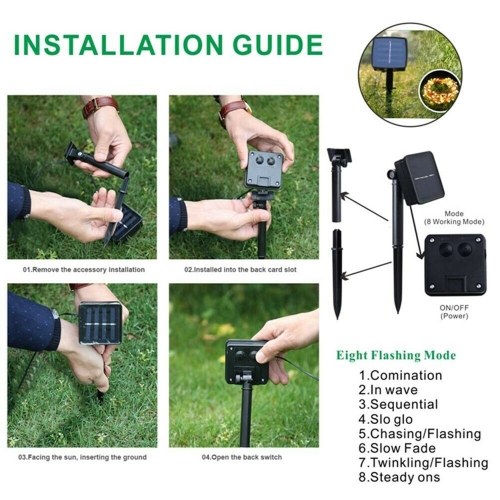 INSTALLATION GUIDE

01.Remove the accessory installation

02.Installed into the back card slot

03.Facing the sun, inserting the ground

04.Open the back switch

Mode
(8 Working Mode)

ON/OFF
(Power)

Eight Flashing Mode

1.Comination
2.In wave
3.Sequential
4.Slo glo
5.Chasing/Flashing
6.Slow Fade
7.Twinkling/Flashing
8.Steady ons