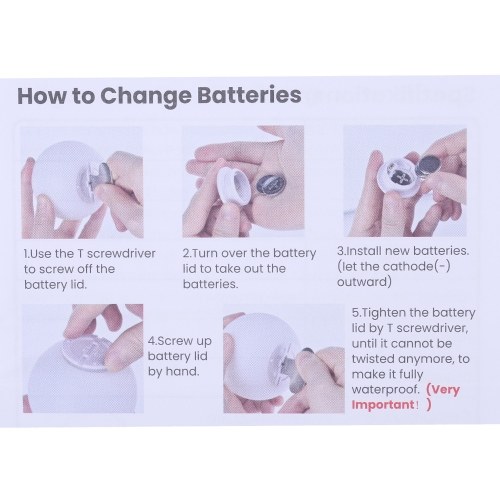 How to Change Batteries

1.Use the T screwdriver to screw off the battery lid.

2.Turn over the battery lid to take out the batteries.

3.Install new batteries. (let the cathode(-) outward)

4.Screw up battery lid by hand.

5.Tighten the battery lid by T screwdriver, until it cannot be twisted anymore, to make it fully waterproof. (Very Important! )