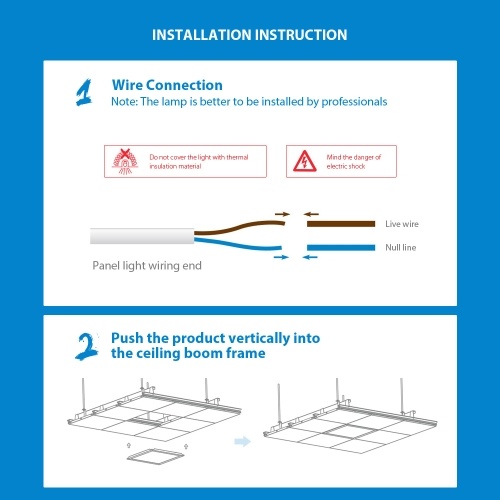 INSTALLATION INSTRUCTION

1

Wire Connection

Note: The lamp is better to be installed by professionals

Do not cover the light with thermal insulation material

Mind the danger of electric shock

Live wire

Null line

Panel light wiring end

2

Push the product vertically into the ceiling boom frame