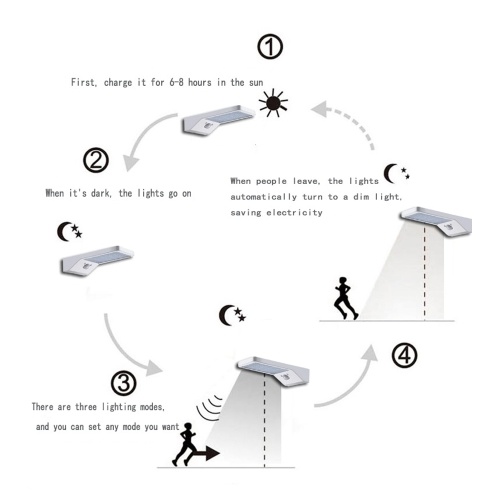 ①

First, charge it for 6-8 hours in the sun

②

When it's dark, the lights go on

When people leave, the lights automatically turn to a dim light, saving electricity

③

There are three lighting modes, and you can set any mode you want

④