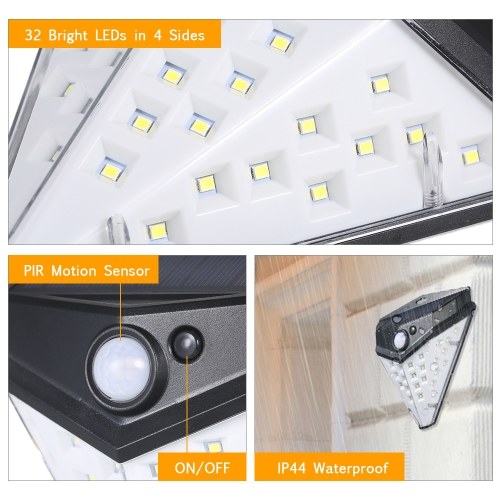 32 Bright LEDs in 4 Sides

PIR Motion Sensor

ON/OFF

IP44 Waterproof