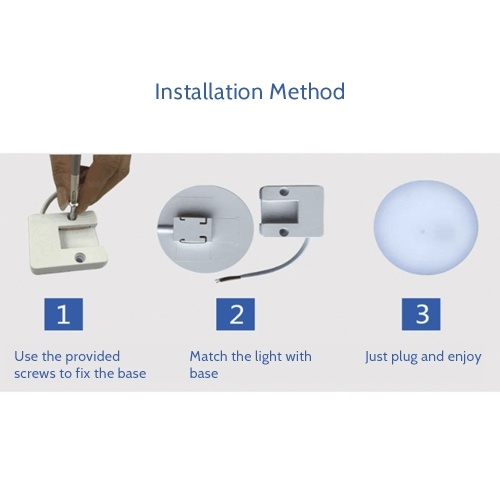 Installation Method

1

Use the provided screws to fix the base

2

Match the light with base

3

Just plug and enjoy