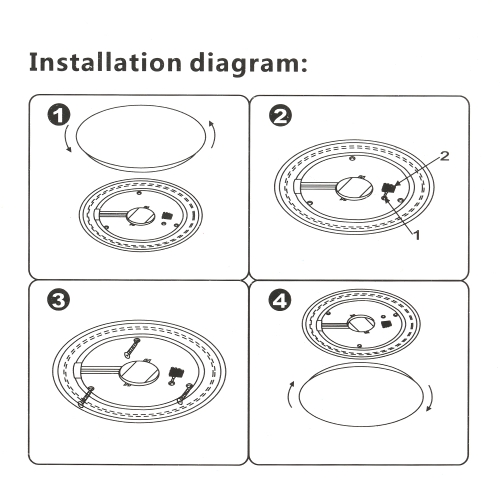 Installation diagram:

1

2

2

1

3

4