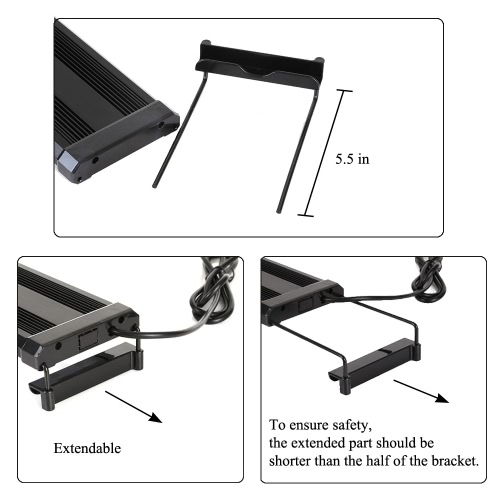 5.5 in

Extendable

To ensure safety,
the extended part should be shorter than the half of the bracket.