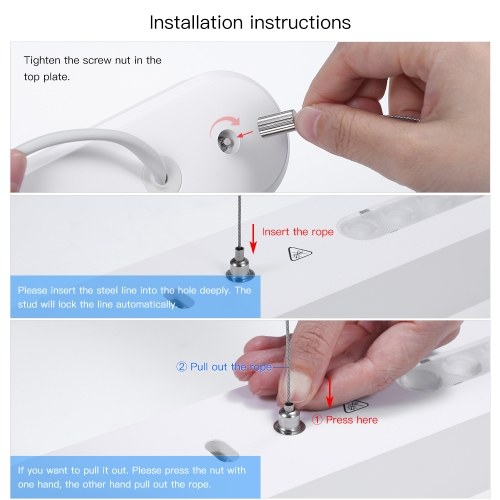 Installation instructions

Tighten the screw nut in the top plate.

Insert the rope

Please insert the steel line into the hole deeply. The stud will lock the line automatically.

② Pull out the rope

① Press here

If you want to pull it out. Please press the nut with one hand, the other hand pull out the rope.