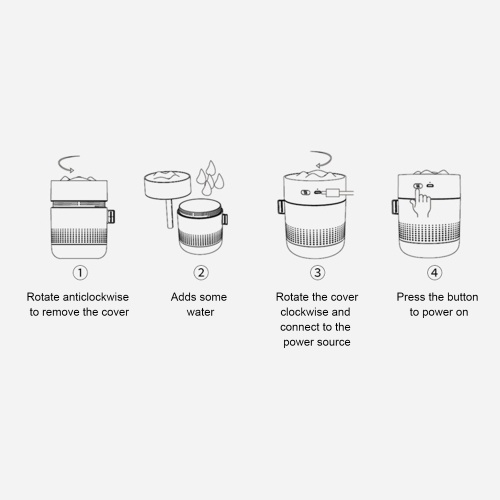 ①

Rotate anticlockwise to remove the cover

②

Adds some water

③

Rotate the cover clockwise and connect to the power source

④

Press the button to power on