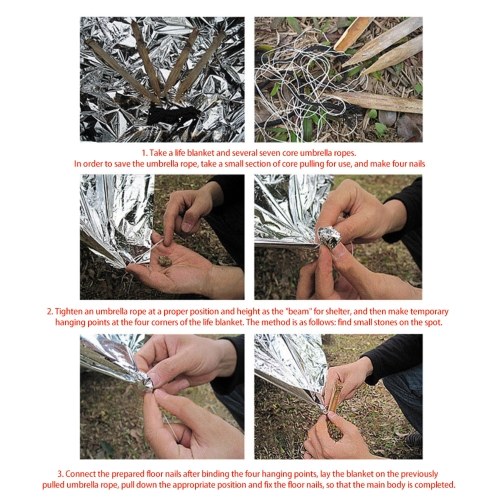 1. Take a life blanket and several seven core umbrella ropes.
In order to save the umbrella rope, take a small section of core pulling for use, and make four nails

2. Tighten an umbrella rope at a proper position and height as the "beam" for shelter, and then make temporary hanging points at the four corners of the life blanket. The method is as follows: find small stones on the spot.

3. Connect the prepared floor nails after binding the four hanging points, lay the blanket on the previously pulled umbrella rope, pull down the appropriate position and fix the floor nails, so that the main body is completed.