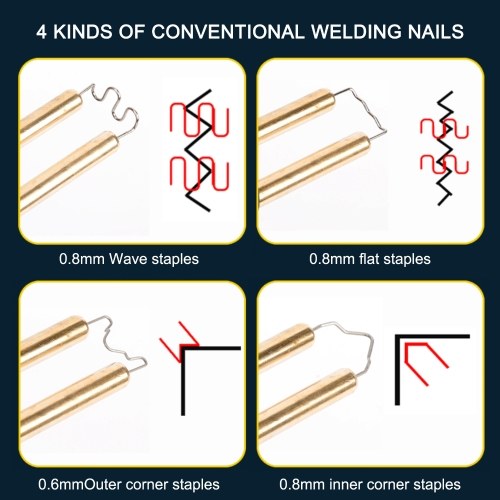 4 KINDS OF CONVENTIONAL WELDING NAILS

0.8mm Wave staples

0.8mm flat staples

0.6mmOuter corner staples

0.8mm inner corner staples