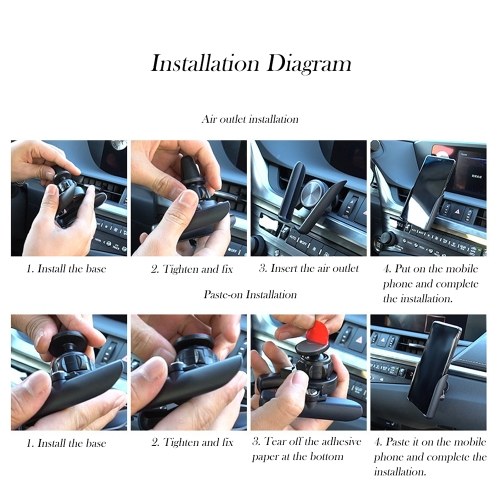 Installation Diagram

Air outlet installation

1. Install the base

2. Tighten and fix

3. Insert the air outlet

4. Put on the mobile phone and complete the installation.

Paste-on Installation

1. Install the base

2. Tighten and fix

3. Tear off the adhesive paper at the bottom

4. Paste it on the mobile phone and complete the installation.