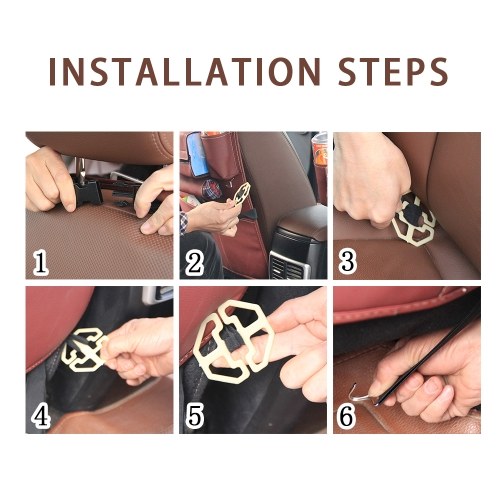 INSTALLATION STEPS

1

2

3

4

5

6