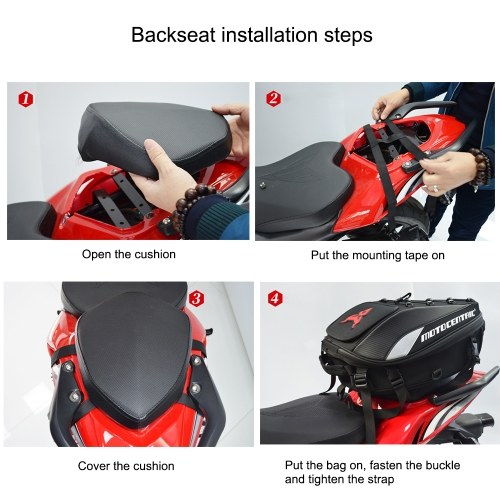 Backseat installation steps

1

Open the cushion

2

Put the mounting tape on

3

Cover the cushion

4

MOTOCENTRIC

Put the bag on, fasten the buckle and tighten the strap