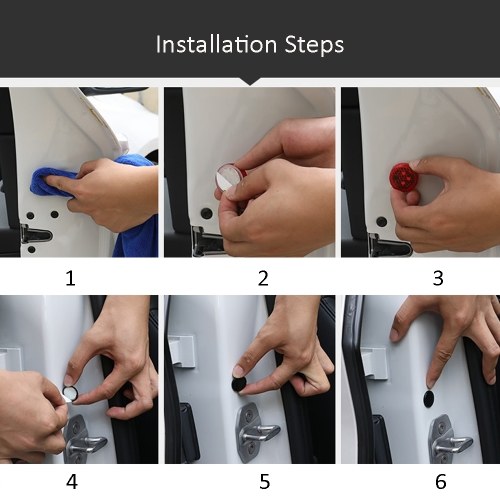 Installation Steps

1

2

3

4

5

6