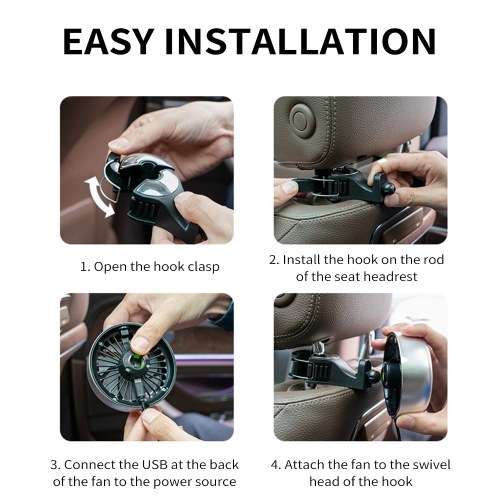 EASY INSTALLATION

1. Open the hook clasp

2. Install the hook on the rod of the seat headrest

3. Connect the USB at the back of the fan to the power source

4. Attach the fan to the swivel head of the hook