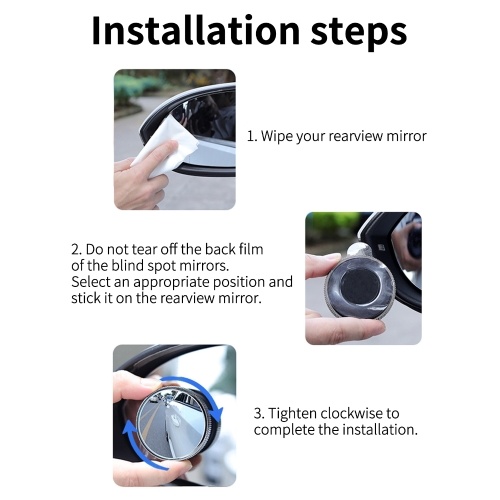 Installation steps

1. Wipe your rearview mirror

2. Do not tear off the back film of the blind spot mirrors. Select an appropriate position and stick it on the rearview mirror.

3. Tighten clockwise to complete the installation.