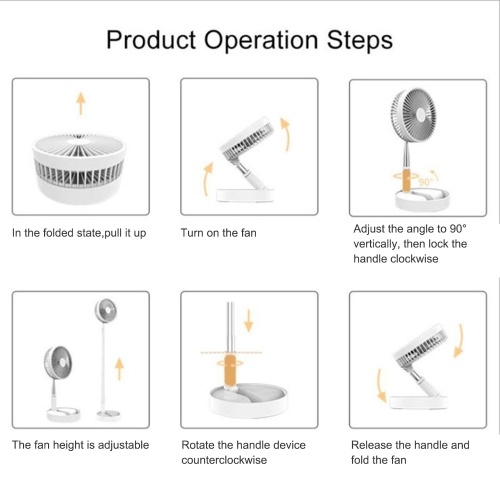 Product Operation Steps

In the folded state,pull it up

Turn on the fan

90°

Adjust the angle to 90° vertically, then lock the handle clockwise

The fan height is adjustable

Rotate the handle device counterclockwise

Release the handle and fold the fan