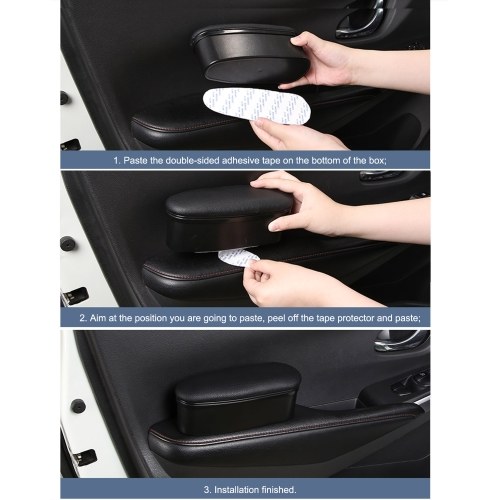 1. Paste the double-sided adhesive tape on the bottom of the box;

2. Aim at the position you are going to paste, peel off the tape protector and paste;

3. Installation finished.