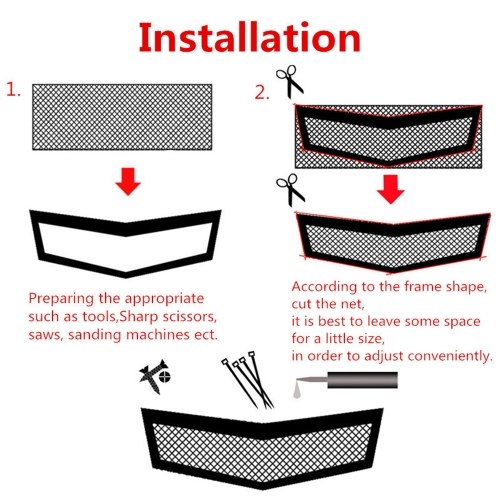 Installation

1.

Preparing the appropriate such as tools,Sharp scissors, saws, sanding machines ect.

2.

According to the frame shape, cut the net,
it is best to leave some space for a little size,
in order to adjust conveniently.