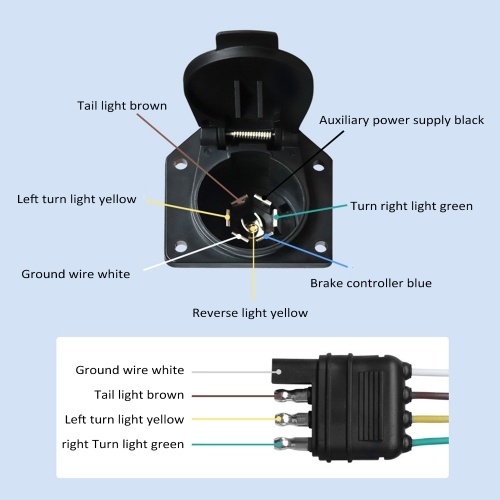 Tail light brown

Auxiliary power supply black

Left turn light yellow

Turn right light green

Ground wire white

Brake controller blue

Reverse light yellow

Ground wire white

Tail light brown

Left turn light yellow

right Turn light green