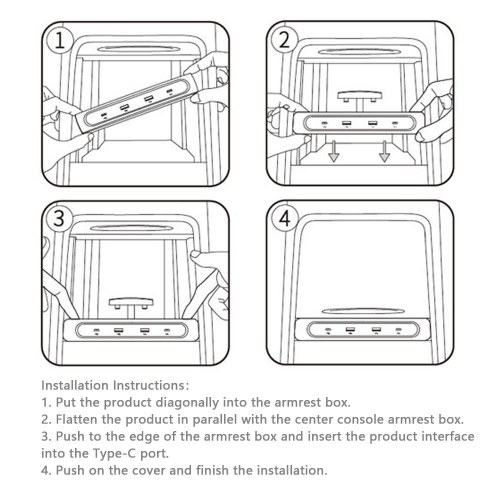 1

2

3

4

Installation Instructions:
1. Put the product diagonally into the armrest box.
2. Flatten the product in parallel with the center console armrest box.
3. Push to the edge of the armrest box and insert the product interface into the Type-C port.
4. Push on the cover and finish the installation.