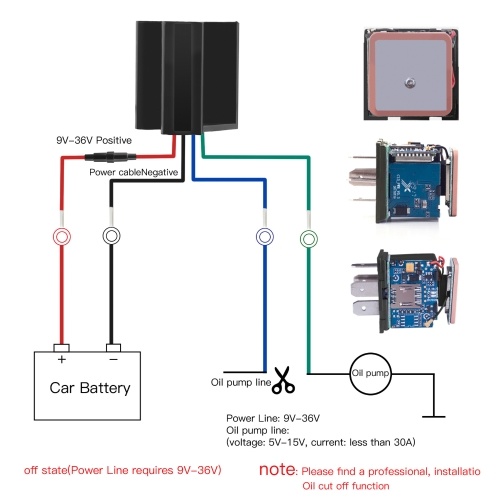 9V-36V Positive

Power cableNegative

+

−

Car Battery

Oil pump line

Oil pump

Power Line: 9V-36V
Oil pump line:
(voltage: 5V-15V, current: less than 30A)

off state(Power Line requires 9V-36V)

note: Please find a professional, installatio
Oil cut off function