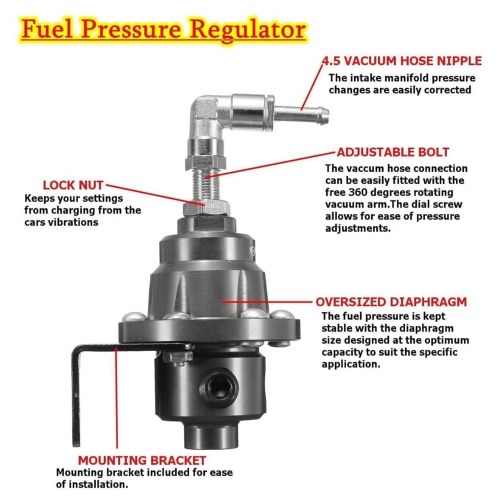 Fuel Pressure Regulator

4.5 VACUUM HOSE NIPPLE
The intake manifold pressure changes are easily corrected

ADJUSTABLE BOLT
The vaccum hose connection can be easily fitted with the free 360 degrees rotating vacuum arm.The dial screw allows for ease of pressure adjustments.

LOCK NUT
Keeps your settings from charging from the cars vibrations

OVERSIZED DIAPHRAGM
The fuel pressure is kept stable with the diaphragm size designed at the optimum capacity to suit the specific application.

MOUNTING BRACKET
Mounting bracket included for ease of installation.