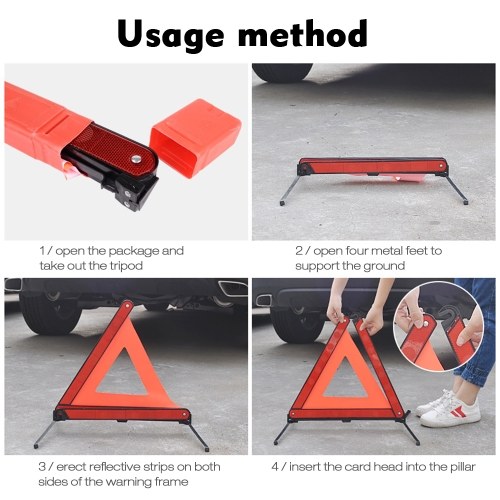 Usage method

1 / open the package and take out the tripod

2 / open four metal feet to support the ground

3 / erect reflective strips on both sides of the warning frame

4 / insert the card head into the pillar