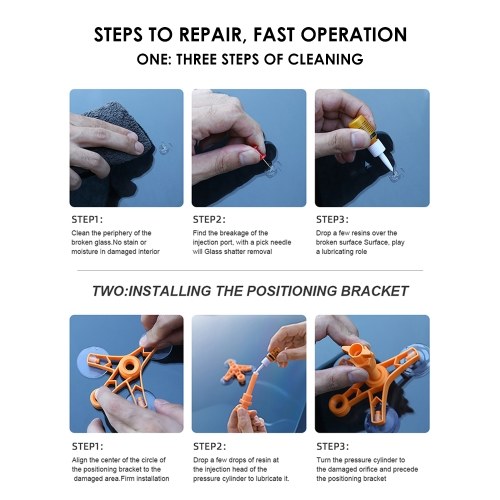 STEPS TO REPAIR, FAST OPERATION

ONE: THREE STEPS OF CLEANING

STEP1:

Clean the periphery of the broken glass.No stain or moisture in damaged interior

STEP2:

Find the breakage of the injection port, with a pick needle will Glass shatter removal

STEP3:

Drop a few resins over the broken surface Surface, play a lubricating role

TWO:INSTALLING THE POSITIONING BRACKET

STEP1:

Align the center of the circle of the positioning bracket to the damaged area.Firm installation

STEP2:

Drop a few drops of resin at the injection head of the pressure cylinder to lubricate it.

STEP3:

Turn the pressure cylinder to the damaged orifice and precede the positioning bracket