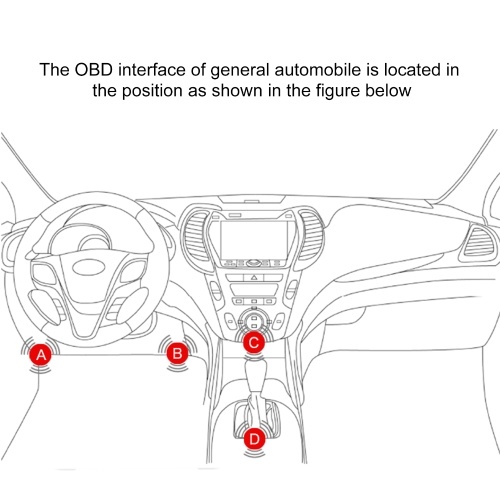 The OBD interface of general automobile is located in the position as shown in the figure below

A

B

C

D