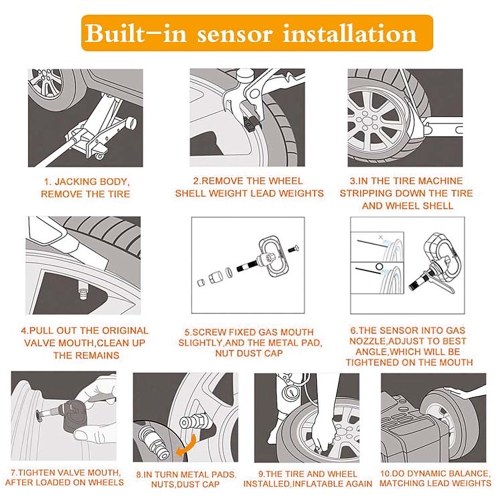 Built-in sensor installation

1. JACKING BODY, REMOVE THE TIRE

2.REMOVE THE WHEEL SHELL WEIGHT LEAD WEIGHTS

3.IN THE TIRE MACHINE STRIPPING DOWN THE TIRE AND WHEEL SHELL

4.PULL OUT THE ORIGINAL VALVE MOUTH,CLEAN UP THE REMAINS

5.SCREW FIXED GAS MOUTH SLIGHTLY,AND THE METAL PAD, NUT DUST CAP

6.THE SENSOR INTO GAS NOZZLE,ADJUST TO BEST ANGLE,WHICH WILL BE TIGHTENED ON THE MOUTH

7.TIGHTEN VALVE MOUTH, AFTER LOADED ON WHEELS

8.IN TURN METAL PADS, NUTS,DUST CAP

9.THE TIRE AND WHEEL INSTALLED,INFLATABLE AGAIN

10.DO DYNAMIC BALANCE, MATCHING LEAD WEIGHTS