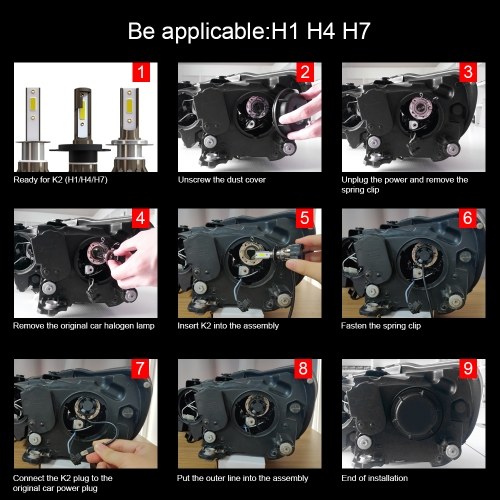 Be applicable:H1 H4 H7

1
Ready for K2 (H1/H4/H7)

2
Unscrew the dust cover

3
Unplug the power and remove the spring clip

4
Remove the original car halogen lamp

5
Insert K2 into the assembly

6
Fasten the spring clip

7
Connect the K2 plug to the original car power plug

8
Put the outer line into the assembly

9
End of installation