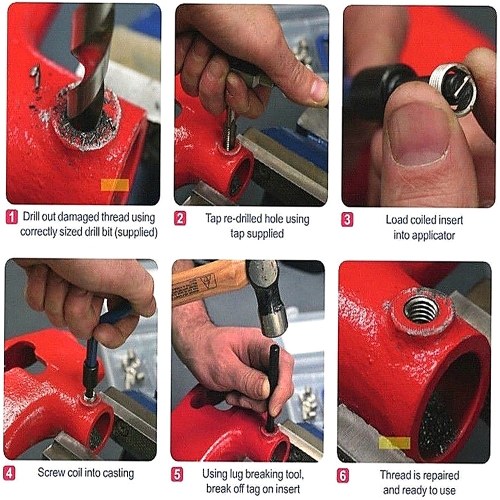 1 Drill out damaged thread using correctly sized drill bit (supplied)

2 Tap re-drilled hole using tap supplied

3 Load coiled insert into applicator

4 Screw coil into casting

5 Using lug breaking tool, break off tag on insert

6 Thread is repaired and ready to use