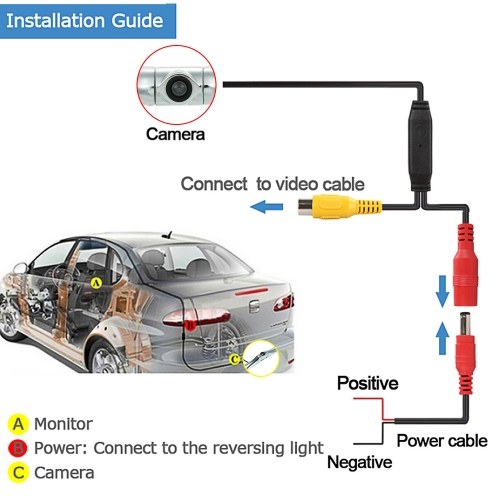 Installation Guide

Camera

Connect to video cable

A

B

C

Positive

Power cable

Negative

A Monitor
B Power: Connect to the reversing light
C Camera