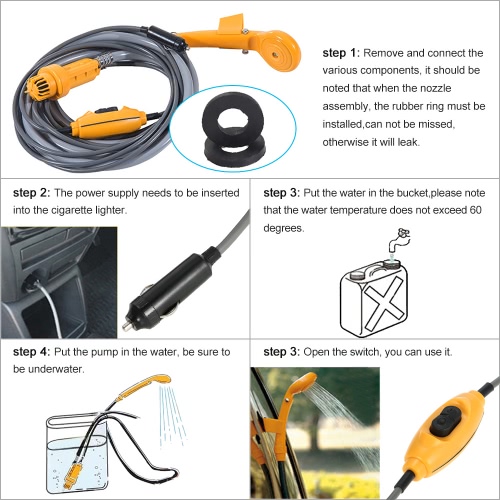 step 1: Remove and connect the various components, it should be noted that when the nozzle assembly, the rubber ring must be installed,can not be missed, otherwise it will leak.

step 2: The power supply needs to be inserted into the cigarette lighter.

step 3: Put the water in the bucket,please note that the water temperature does not exceed 60 degrees.

step 4: Put the pump in the water, be sure to be underwater.

step 3: Open the switch, you can use it.