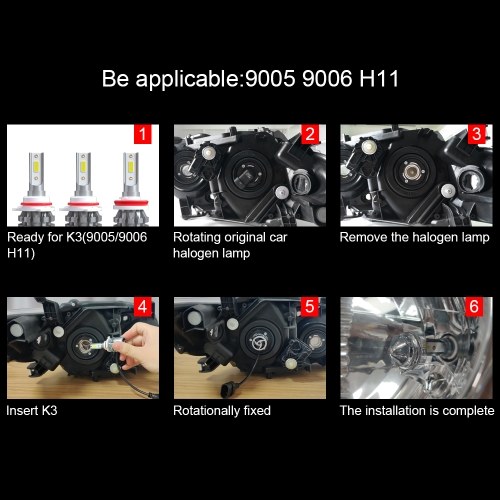 Be applicable:9005 9006 H11

1

Ready for K3(9005/9006 H11)

2

Rotating original car halogen lamp

3

Remove the halogen lamp

4

Insert K3

5

Rotationally fixed

6

The installation is complete