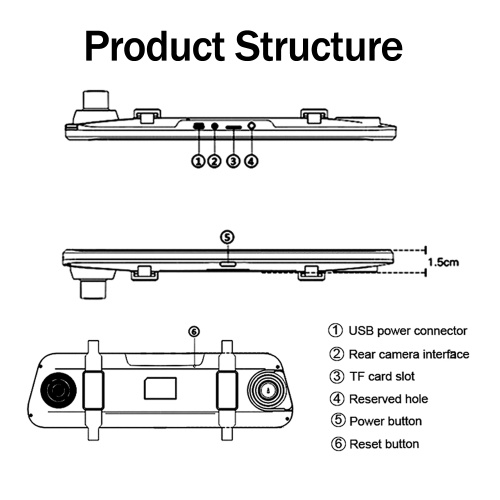 Product Structure

① ② ③ ④

⑤

1.5cm

⑥

① USB power connector
② Rear camera interface
③ TF card slot
④ Reserved hole
⑤ Power button
⑥ Reset button