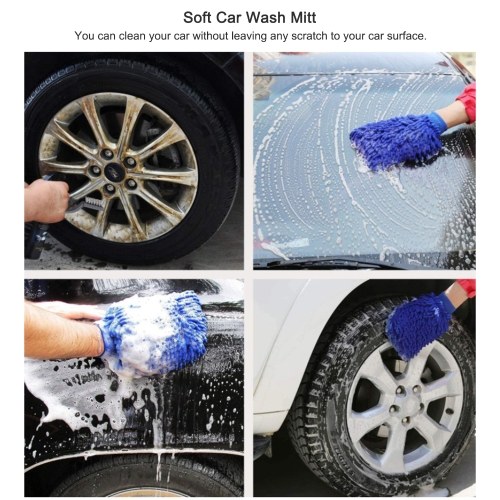 Soft Car Wash Mitt
You can clean your car without leaving any scratch to your car surface.