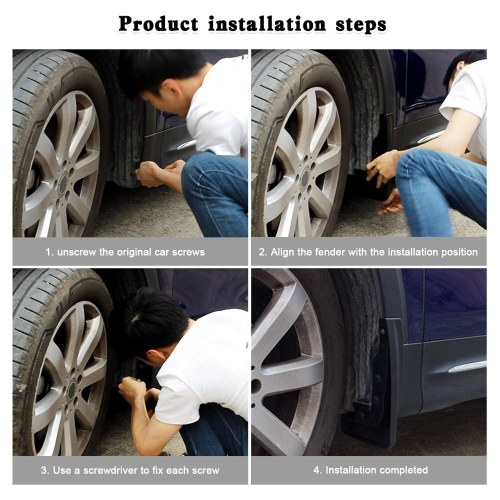 Product installation steps

1. unscrew the original car screws

2. Align the fender with the installation position

3. Use a screwdriver to fix each screw

4. Installation completed