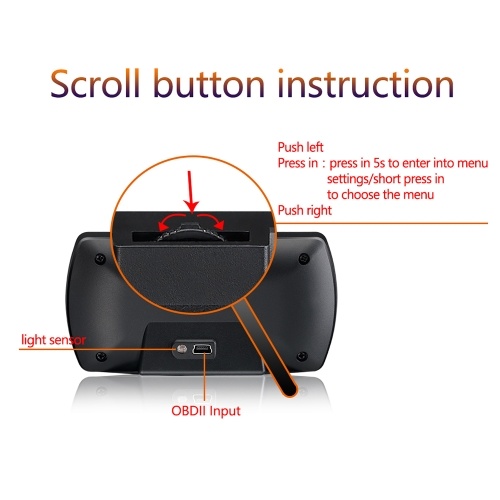 Scroll button instruction

Push left
Press in : press in 5s to enter into menu settings/short press in to choose the menu
Push right

light sensor

OBDII Input