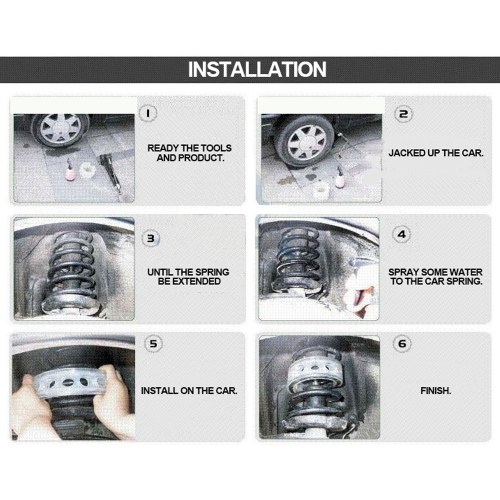 INSTALLATION

1
READY THE TOOLS AND PRODUCT.

2
JACKED UP THE CAR.

3
UNTIL THE SPRING BE EXTENDED

4
SPRAY SOME WATER TO THE CAR SPRING.

5
INSTALL ON THE CAR.

6
FINISH.