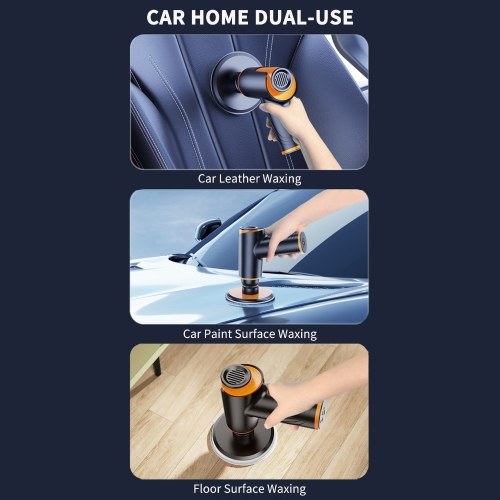 CAR HOME DUAL-USE

Car Leather Waxing

Car Paint Surface Waxing

Floor Surface Waxing