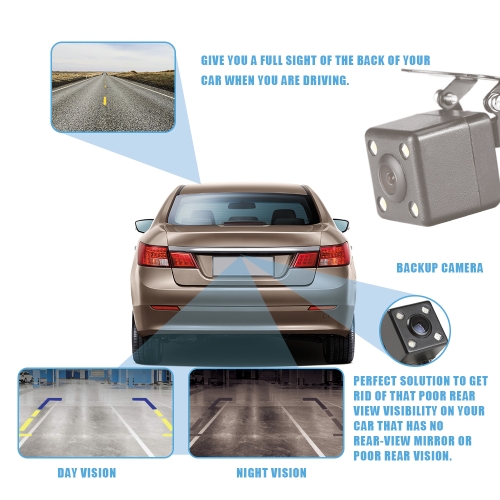 GIVE YOU A FULL SIGHT OF THE BACK OF YOUR CAR WHEN YOU ARE DRIVING.

BACKUP CAMERA

PERFECT SOLUTION TO GET RID OF THAT POOR REAR VIEW VISIBILITY ON YOUR CAR THAT HAS NO REAR-VIEW MIRROR OR POOR REAR VISION.

DAY VISION

NIGHT VISION