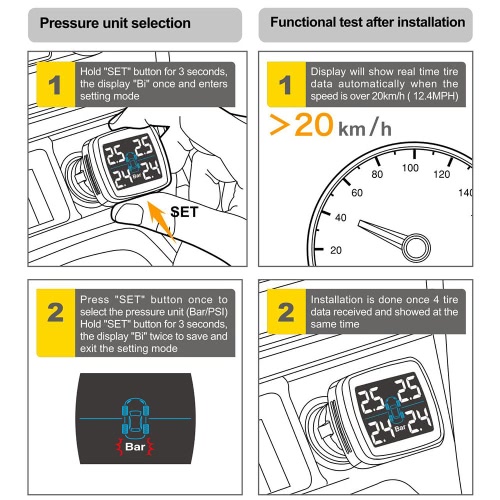 Pressure unit selection

1 Hold "SET" button for 3 seconds, the display "Bi" once and enters setting mode

2.5 2.5 2.4 Bar 2.4

SET

2 Press "SET" button once to select the pressure unit (Bar/PSI) Hold "SET" button for 3 seconds, the display "Bi" twice to save and exit the setting mode

Bar

Functional test after installation

1 Display will show real time tire data automatically when the speed is over 20km/h ( 12.4MPH)

>20 km/h

20 40 60 80 100 120 140

2 Installation is done once 4 tire data received and showed at the same time

2.5 2.5 2.4 Bar 2.4