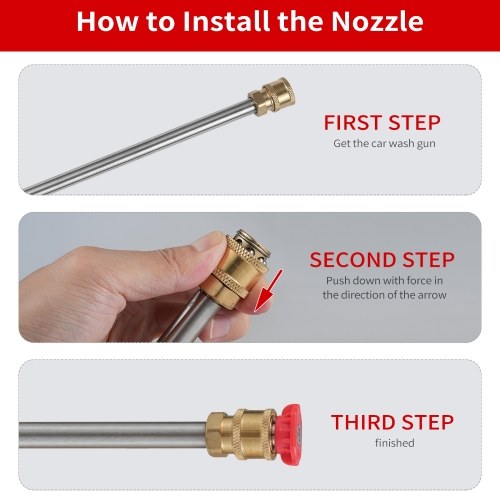 How to Install the Nozzle

FIRST STEP
Get the car wash gun

SECOND STEP
Push down with force in the direction of the arrow

THIRD STEP
finished