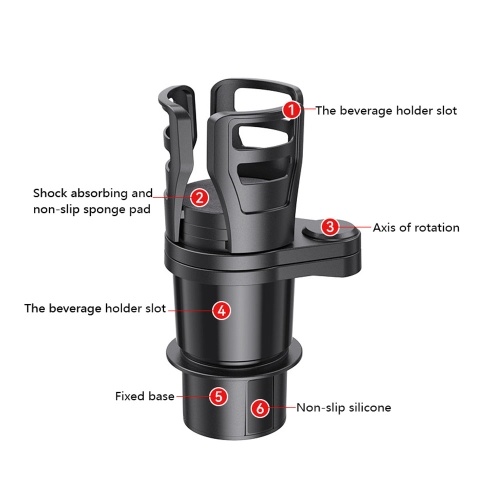 1 The beverage holder slot

Shock absorbing and non-slip sponge pad 2

3 Axis of rotation

The beverage holder slot 4

Fixed base 5

6 Non-slip silicone