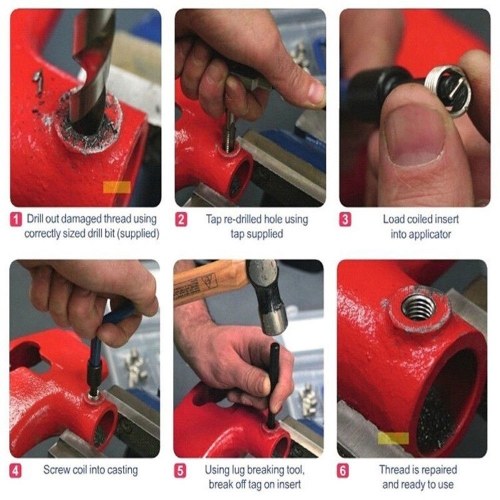 1 Drill out damaged thread using correctly sized drill bit (supplied)

2 Tap re-drilled hole using tap supplied

3 Load coiled insert into applicator

4 Screw coil into casting

5 Using lug breaking tool, break off tag on insert

6 Thread is repaired and ready to use