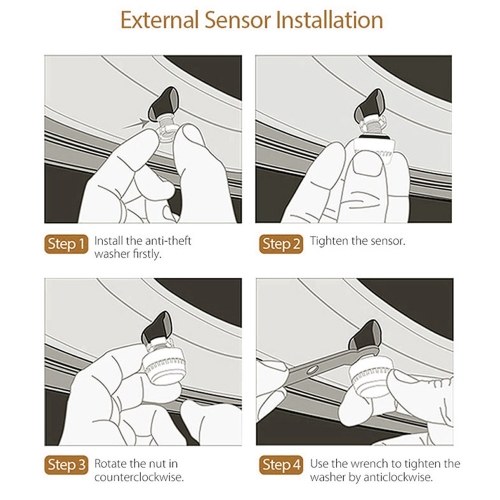 External Sensor Installation

Step 1 Install the anti-theft washer firstly.

Step 2 Tighten the sensor.

Step 3 Rotate the nut in counterclockwise.

Step 4 Use the wrench to tighten the washer by anticlockwise.